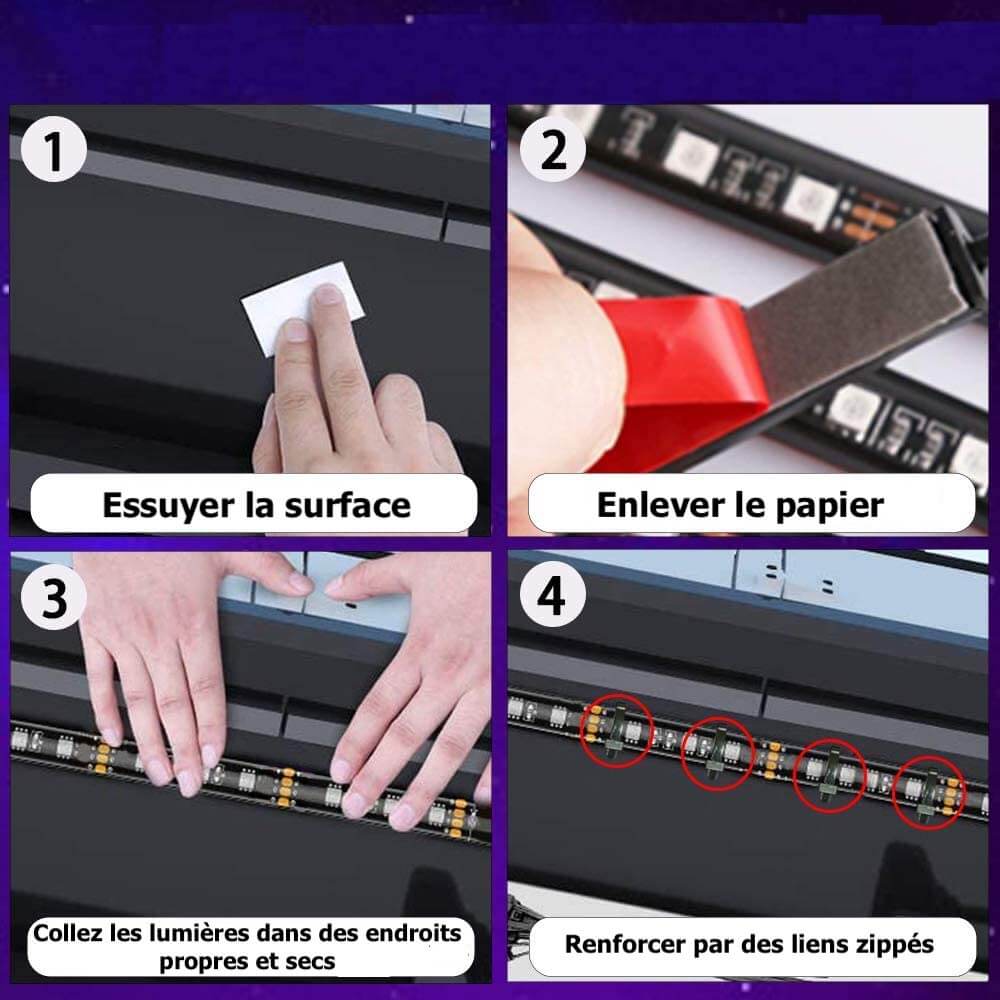 1

Essuyer la surface

2

Enlever le papier

3

Collez les lumières dans des endroits propres et secs

4

Renforcer par des liens zippés