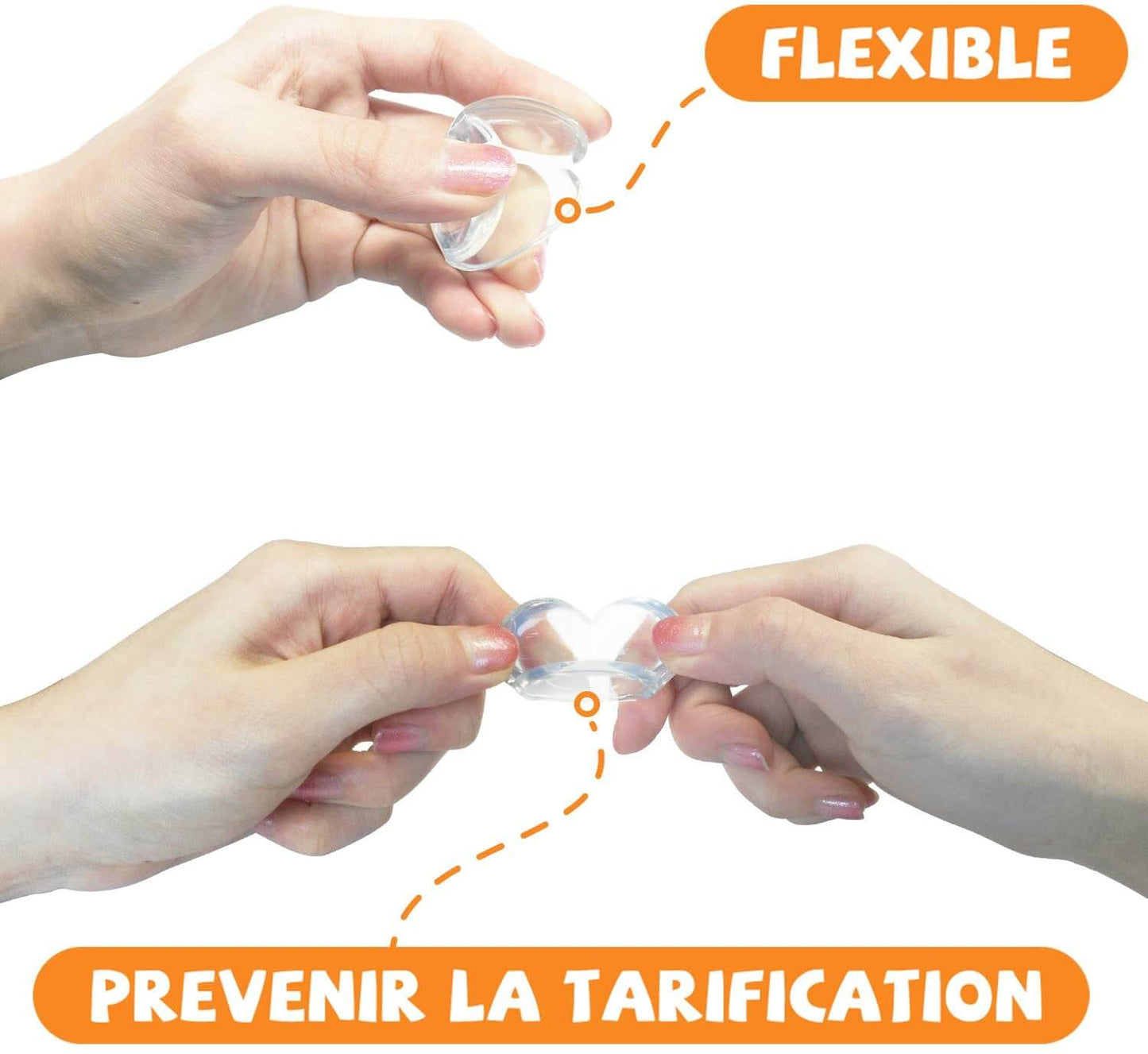 FLEXIBLE

PREVENIR LA TARIFICATION