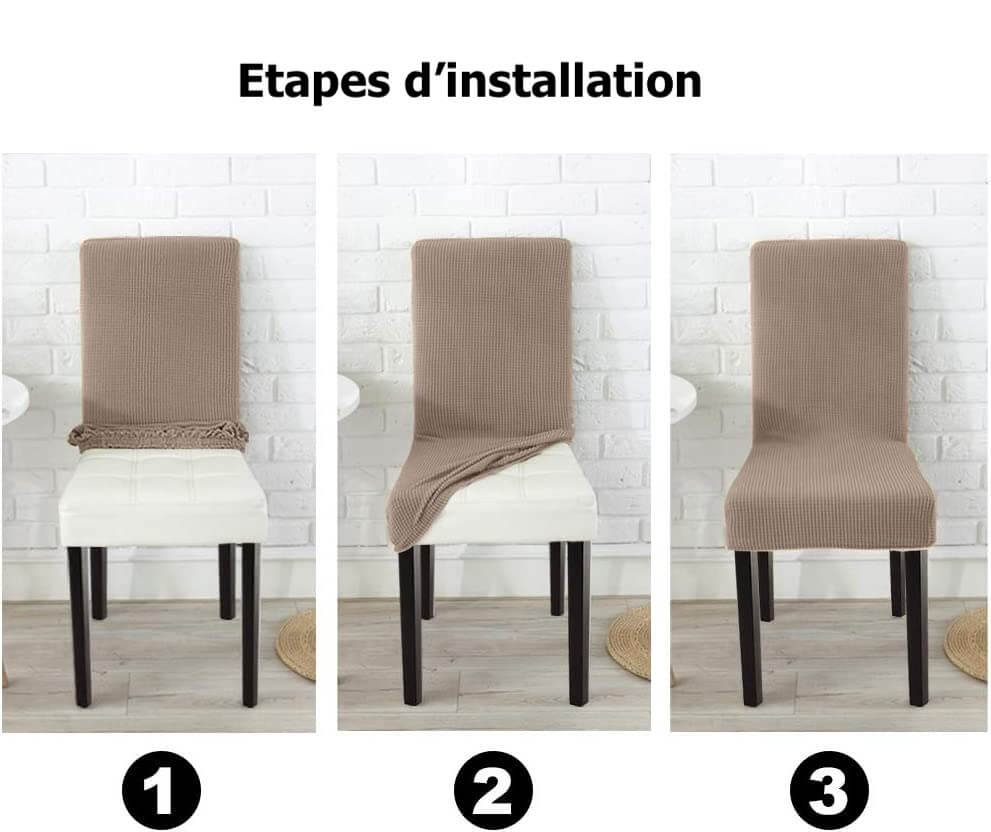 Etapes d’installation

1

2

3