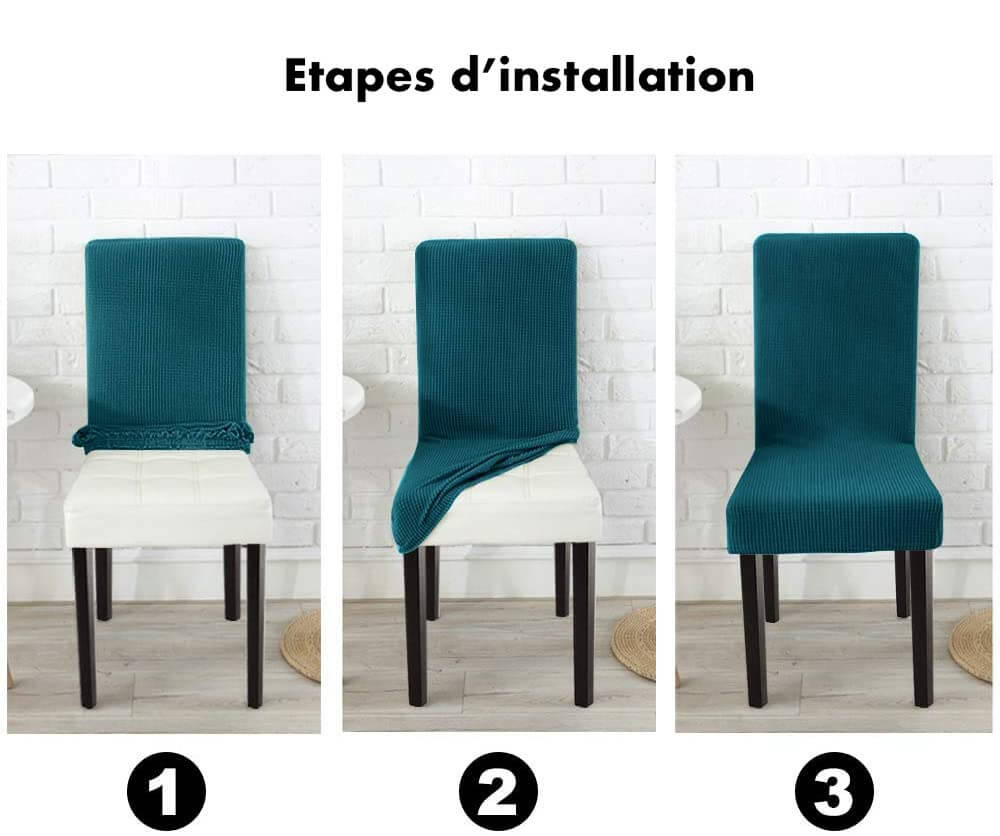 Etapes d'installation

1

2

3