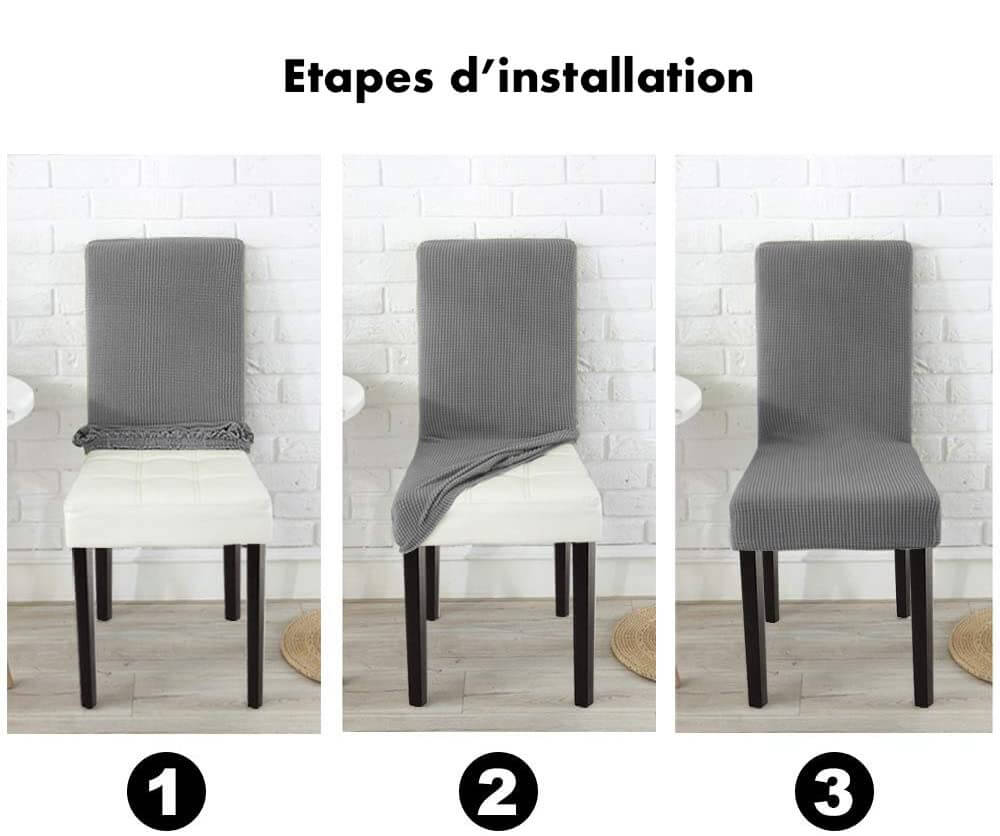 Etapes d'installation

1

2

3