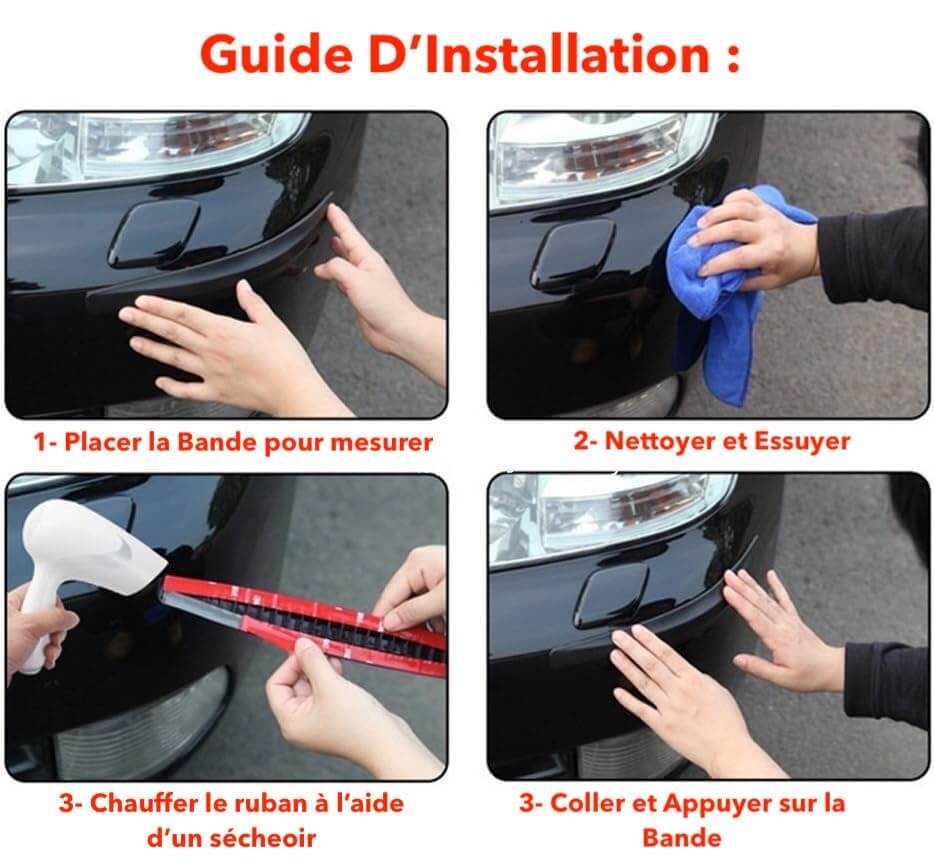 Guide D’Installation :

1- Placer la Bande pour mesurer

2- Nettoyer et Essuyer

3- Chauffer le ruban à l’aide d’un sécheoir

3- Coller et Appuyer sur la Bande